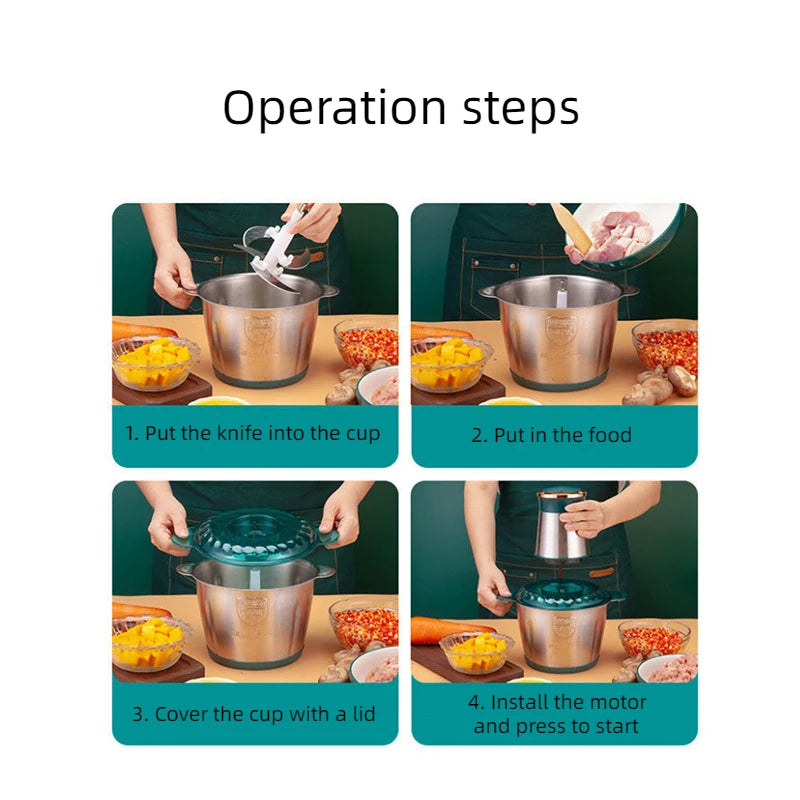 Operation steps

1. Put the knife into the cup

2. Put in the food

3. Cover the cup with a lid

4. Install the motor and press to start