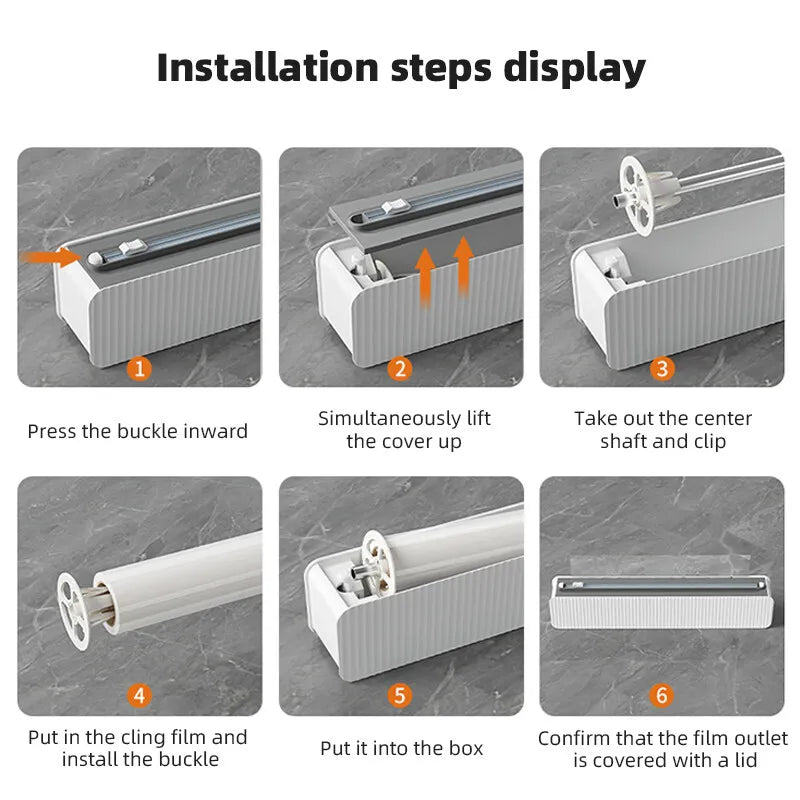 Installation steps display

1

Press the buckle inward

2

Simultaneously lift the cover up

3

Take out the center shaft and clip

4

Put in the cling film and install the buckle

5

Put it into the box

6

Confirm that the film outlet is covered with a lid